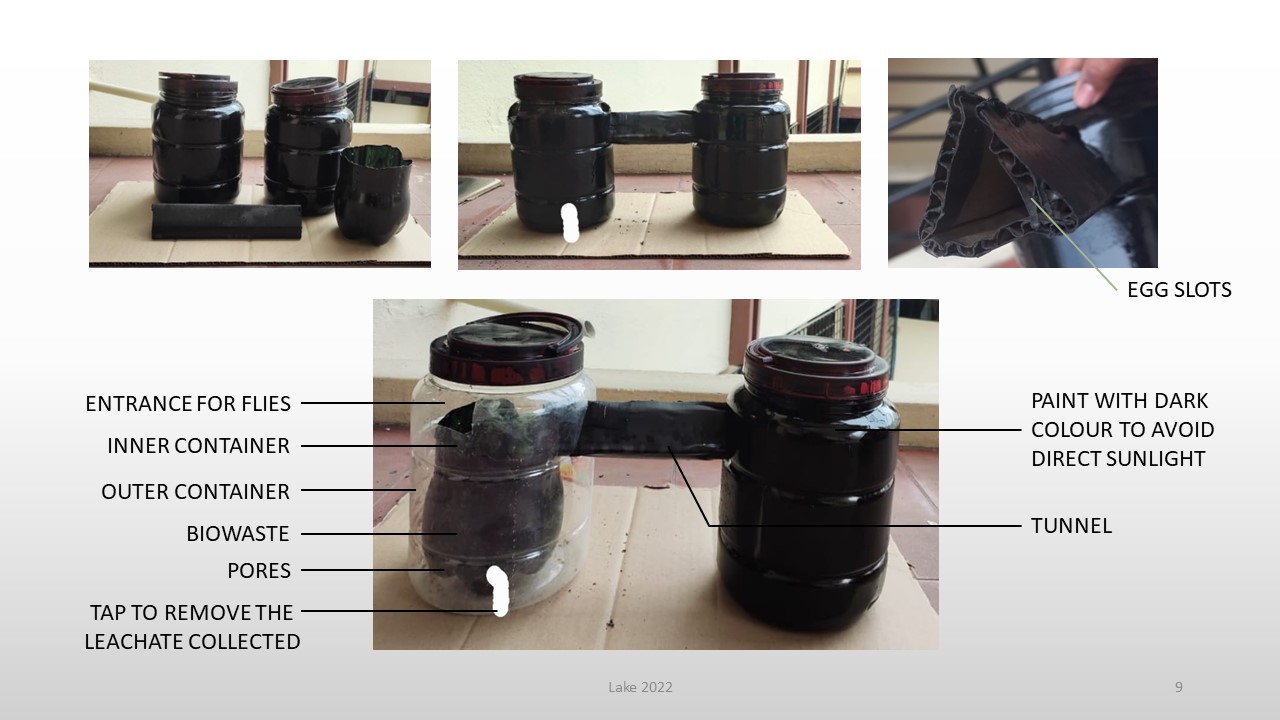 EGG SLOTS

ENTRANCE FOR FLIES
INNER CONTAINER
OUTER CONTAINER
BIOWASTE
PORES
TAP TO REMOVE THE LEACHATE COLLECTED

PAINT WITH DARK COLOUR TO AVOID DIRECT SUNLIGHT

TUNNEL

Lake 2022

9