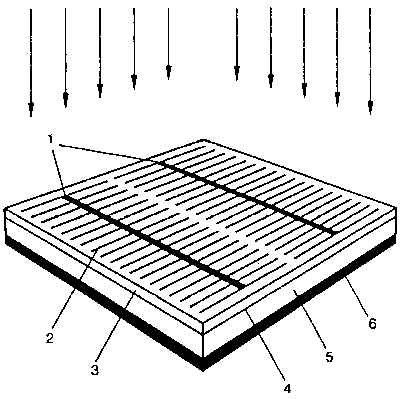 1
2
3
4
5
6