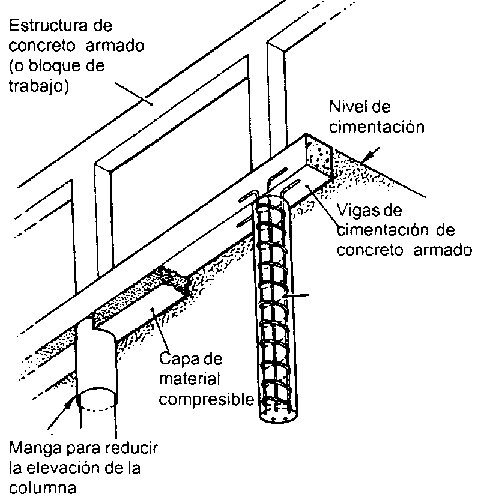 Estructura de concreto armado (o bloque de trabajo)

Nivel de cimentación

Vigas de cimentación de concreto armado

Capa de material compresible

Manga para reducir la elevación de la columna